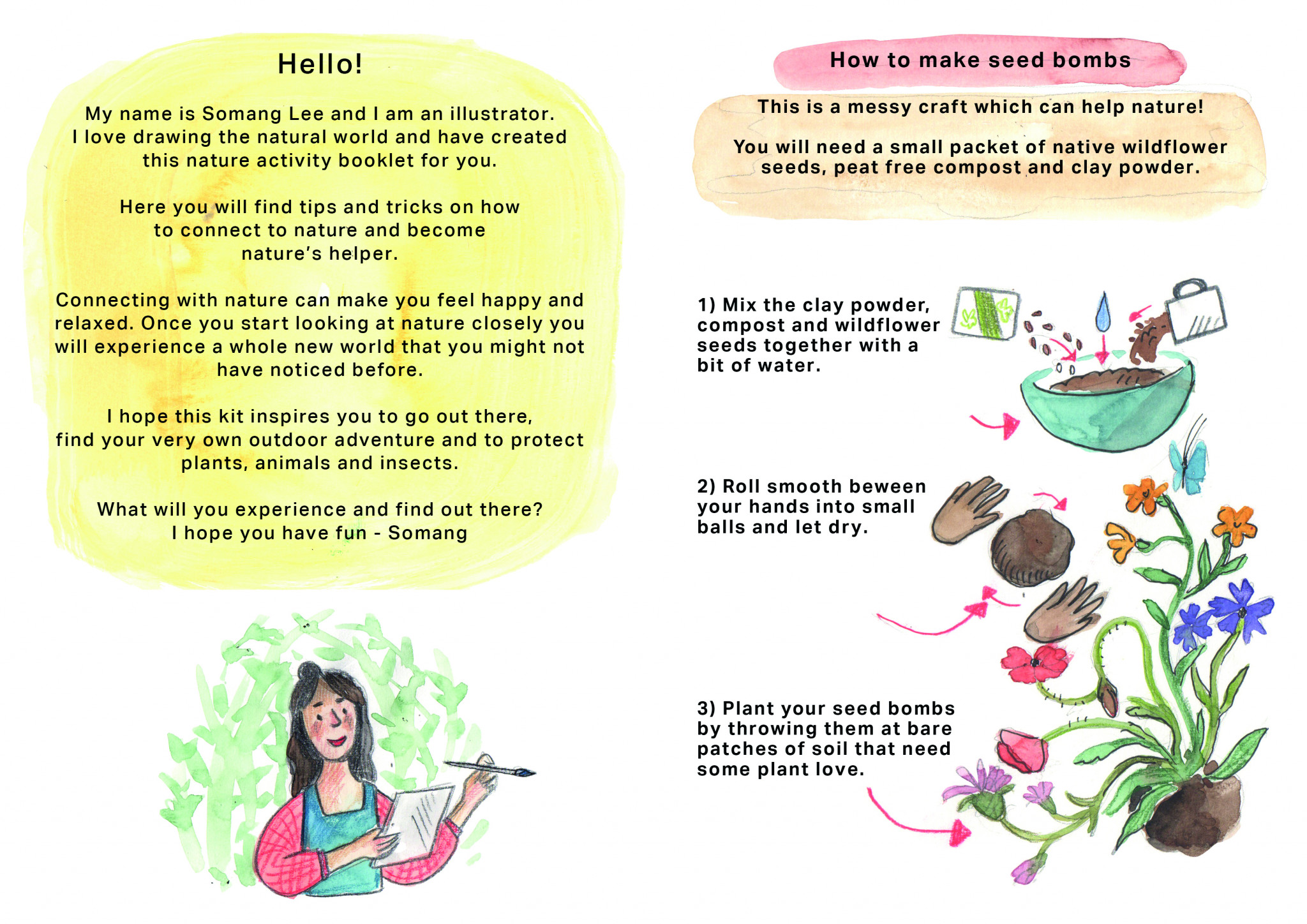 Hello!

My name is Somang Lee and I am an illustrator. I love drawing the natural world and have created this nature activity booklet for you.

Here you will find tips and tricks on how to connect to nature and become nature's helper.

Connecting with nature can make you feel happy and relaxed. Once you start looking at nature closely you will experience a whole new world that you might not have noticed before.

I hope this kit inspires you to go out there, find your very own outdoor adventure and to protect plants, animals and insects.

What will you experience and find out there? I hope you have fun - Somang

How to make seed bombs

This is a messy craft which can help nature!

You will need a small packet of native wildflower seeds, peat free compost and clay powder.

1) Mix the clay powder, compost and wildflower seeds together with a bit of water.

2) Roll smooth beween your hands into small balls and let dry.

3) Plant your seed bombs by throwing them at bare patches of soil that need some plant love.